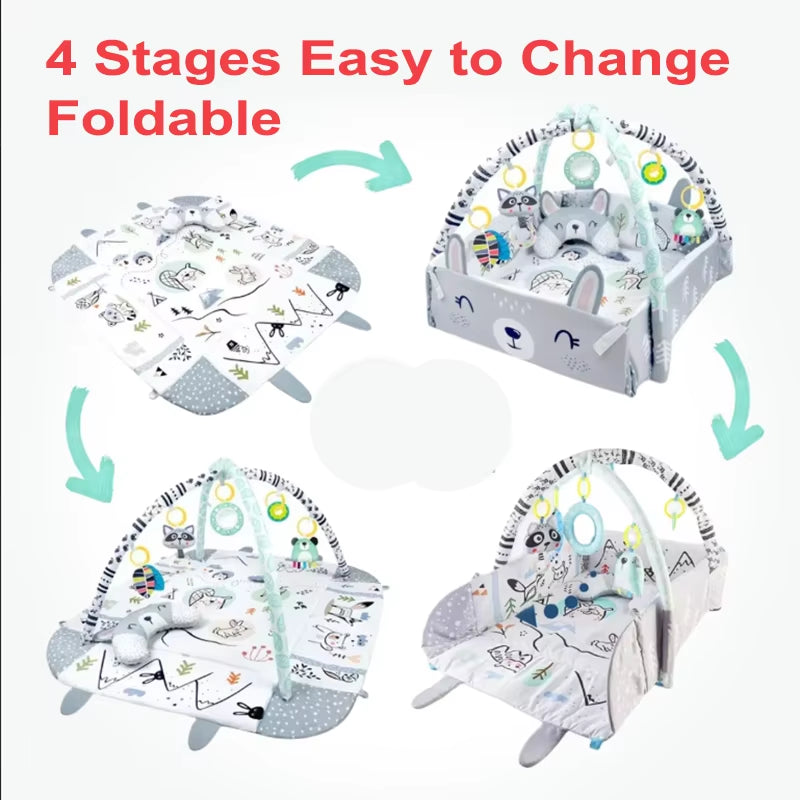 4 Stages Easy to Change
Foldable